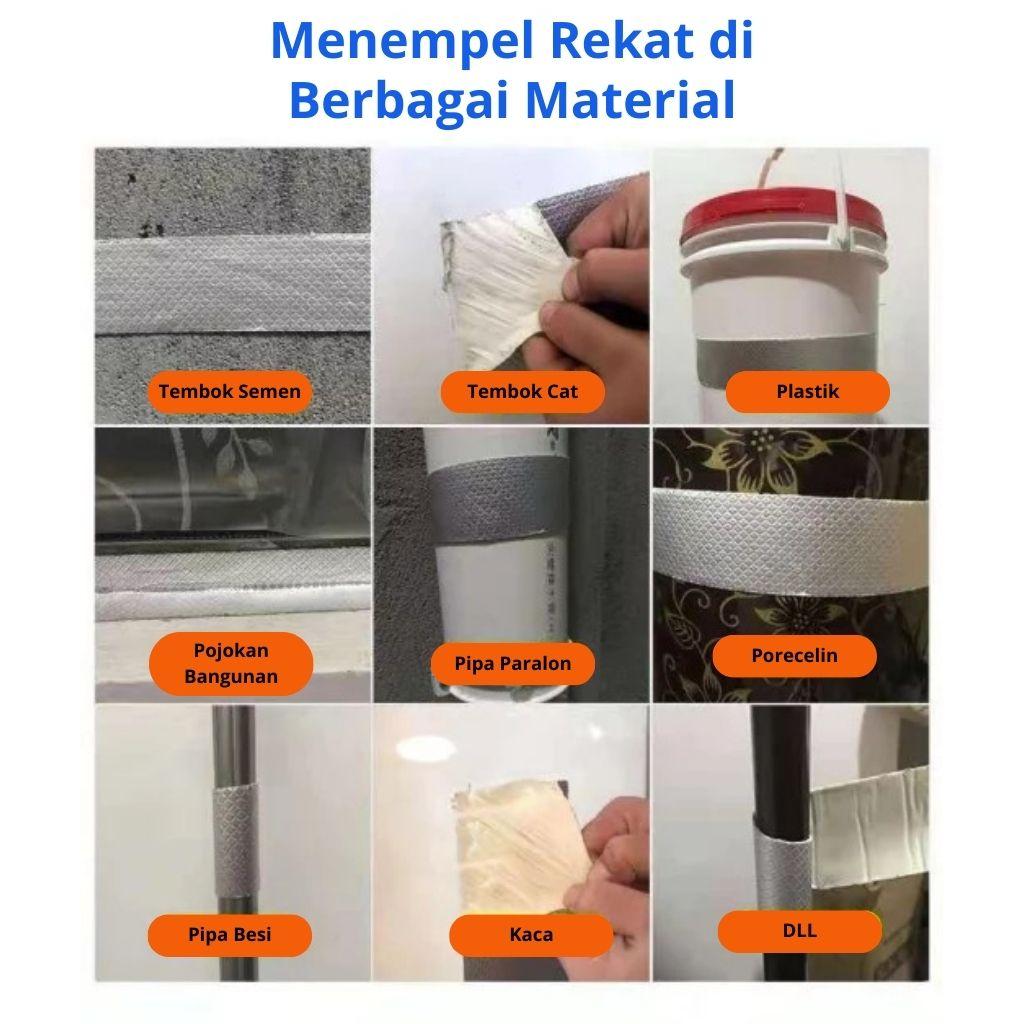 Menempel Rekat di Berbagai Material

Tembok Semen

Tembok Cat

Plastik

Pojokan Bangunan

Pipa Paralon

Porecelin

Pipa Besi

Kaca

DLL